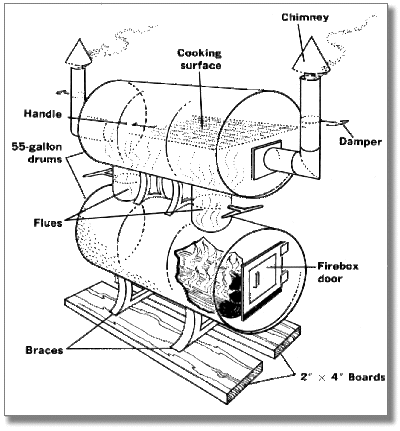 Chimney

Cooking surface

Handle

Damper

55-gallon drums

Flues

Firebox door

Braces

2" × 4" Boards