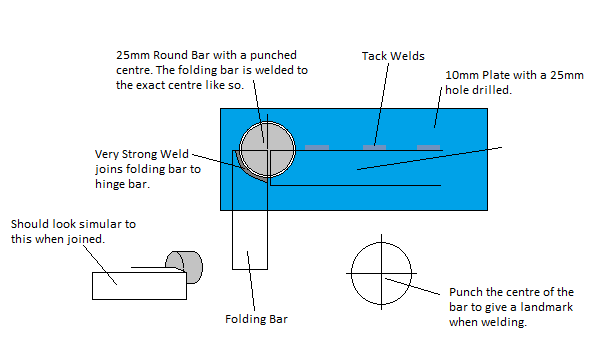 25mm Round Bar with a punched centre. The folding bar is welded to the exact centre like so.

Tack Welds

10mm Plate with a 25mm hole drilled.

Very Strong Weld joins folding bar to hinge bar.

Should look simular to this when joined.

Folding Bar

Punch the centre of the bar to give a landmark when welding.