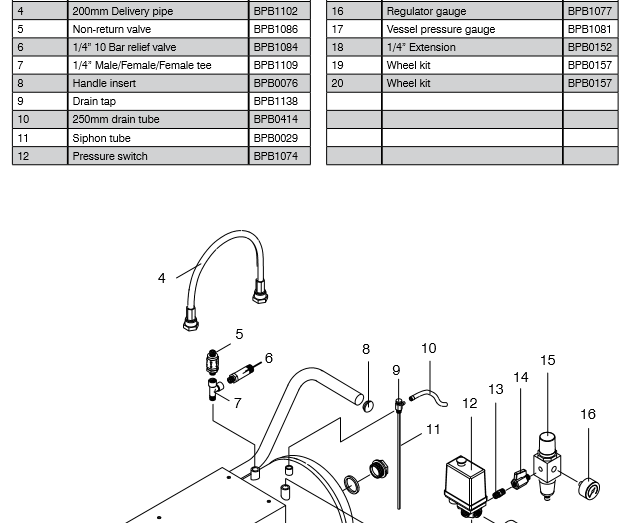 | 4 | 200mm Delivery pipe | BPB1102 |
|---|---|---|
| 5 | Non-return valve | BPB1086 |
| 6 | 1/4" 10 Bar relief valve | BPB1084 |
| 7 | 1/4" Male/Female/Female tee | BPB1109 |
| 8 | Handle insert | BPB0076 |
| 9 | Drain tap | BPB1138 |
| 10 | 250mm drain tube | BPB0414 |
| 11 | Siphon tube | BPB0029 |
| 12 | Pressure switch | BPB1074 |

| 16 | Regulator gauge | BPB1077 |
|---|---|---|
| 17 | Vessel pressure gauge | BPB1081 |
| 18 | 1/4" Extension | BPB0152 |
| 19 | Wheel kit | BPB0157 |
| 20 | Wheel kit | BPB0157 |
| | | |
| | | |
| | | |
| | | |

4
5
6
7
8
9
10
11
12
13
14
15
16