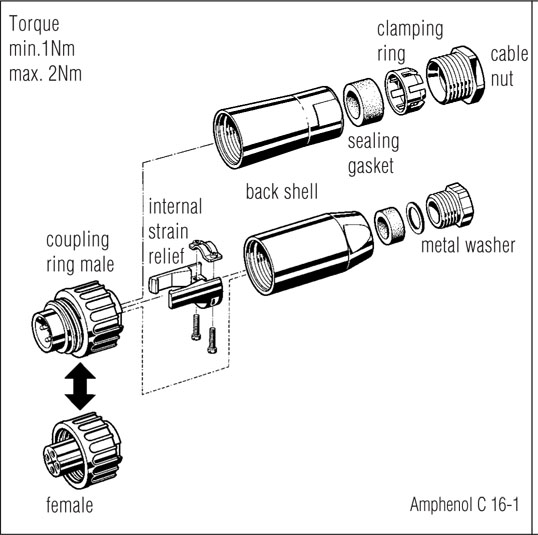 Torque
min.1Nm
max. 2Nm

clamping ring

cable nut

sealing gasket

back shell

internal strain relief

coupling ring male

metal washer

female

Amphenol C 16-1