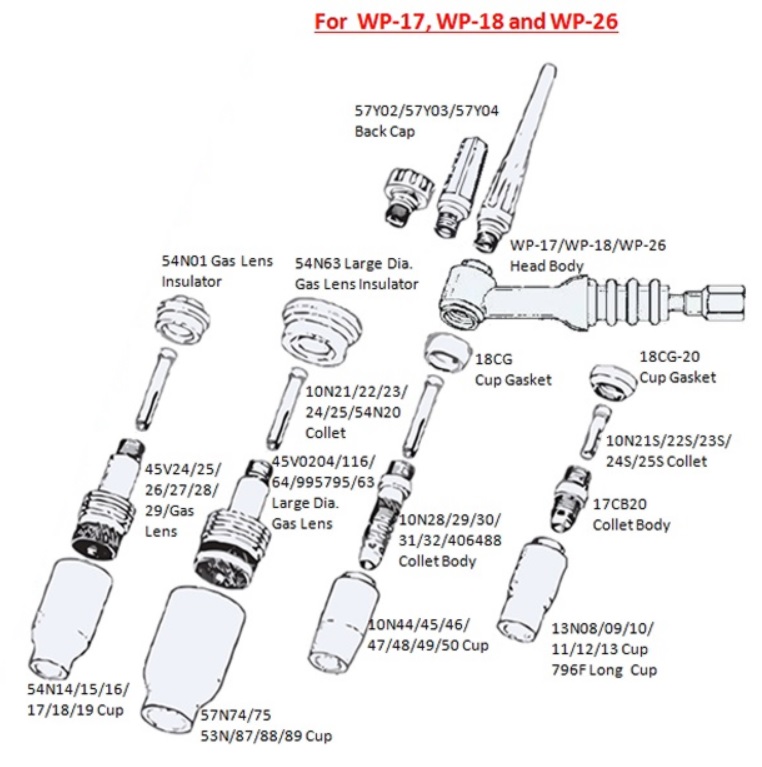 For WP-17, WP-18 and WP-26

57Y02/57Y03/57Y04
Back Cap

WP-17/WP-18/WP-26
Head Body

54N01 Gas Lens
Insulator

54N63 Large Dia.
Gas Lens Insulator

18CG
Cup Gasket

18CG-20
Cup Gasket

10N21/22/23/
24/25/54N20
Collet

10N21S/22S/23S/
24S/25S Collet

45V24/25/
26/27/28/
29/Gas
Lens

45V0204/116/
64/995795/63
Large Dia.
Gas Lens

17CB20
Collet Body

10N28/29/30/
31/32/406488
Collet Body

10N44/45/46/
47/48/49/50 Cup

13N08/09/10/
11/12/13 Cup
796F Long Cup

54N14/15/16/
17/18/19 Cup

57N74/75
53N/87/88/89 Cup