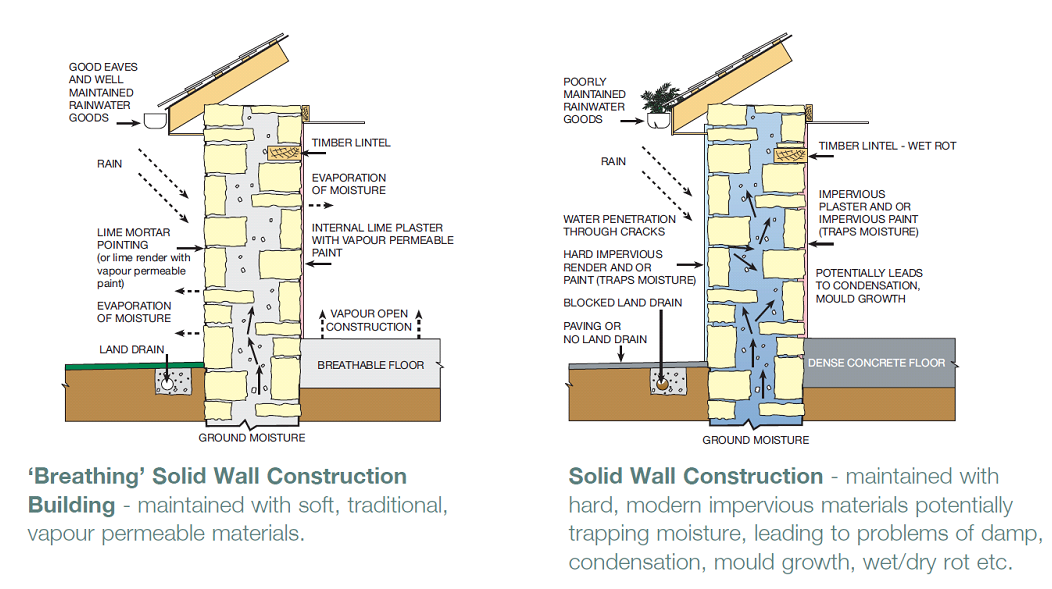 GOOD EAVES AND WELL MAINTAINED RAINWATER GOODS

RAIN

LIME MORTAR POINTING (or lime render with vapour permeable paint)

EVAPORATION OF MOISTURE

LAND DRAIN

TIMBER LINTEL

EVAPORATION OF MOISTURE

INTERNAL LIME PLASTER WITH VAPOUR PERMEABLE PAINT

VAPOUR OPEN CONSTRUCTION

BREATHABLE FLOOR

GROUND MOISTURE

'Breathing' Solid Wall Construction Building - maintained with soft, traditional, vapour permeable materials.

POORLY MAINTAINED RAINWATER GOODS

RAIN

WATER PENETRATION THROUGH CRACKS

HARD IMPERVIOUS RENDER AND OR PAINT (TRAPS MOISTURE)

BLOCKED LAND DRAIN

PAVING OR NO LAND DRAIN

TIMBER LINTEL - WET ROT

IMPERVIOUS PLASTER AND OR IMPERVIOUS PAINT (TRAPS MOISTURE)

POTENTIALLY LEADS TO CONDENSATION, MOULD GROWTH

DENSE CONCRETE FLOOR

GROUND MOISTURE

Solid Wall Construction - maintained with hard, modern impervious materials potentially trapping moisture, leading to problems of damp, condensation, mould growth, wet/dry rot etc.