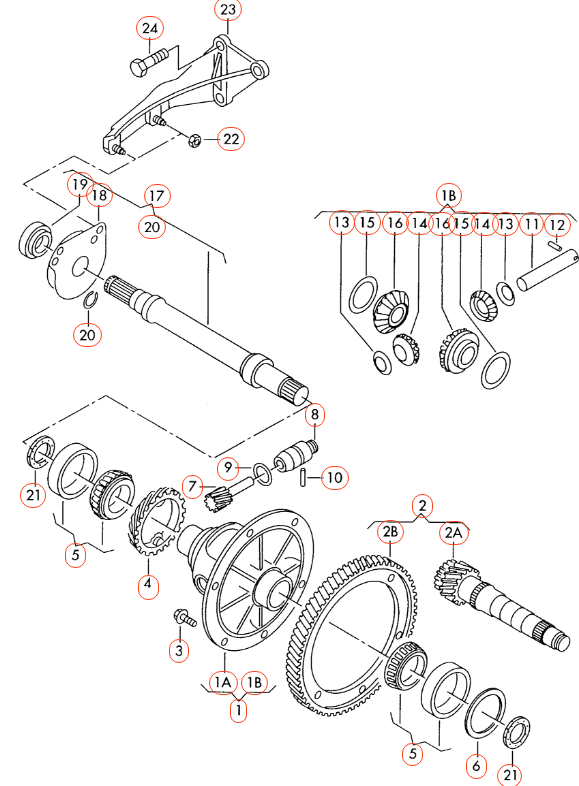 23
24
22
19
18
17
20
20
1B
13
15
16
14
16
15
14
13
11
12
8
9
10
7
21
5
4
3
1A
1B
1
2
2B
2A
5
6
21