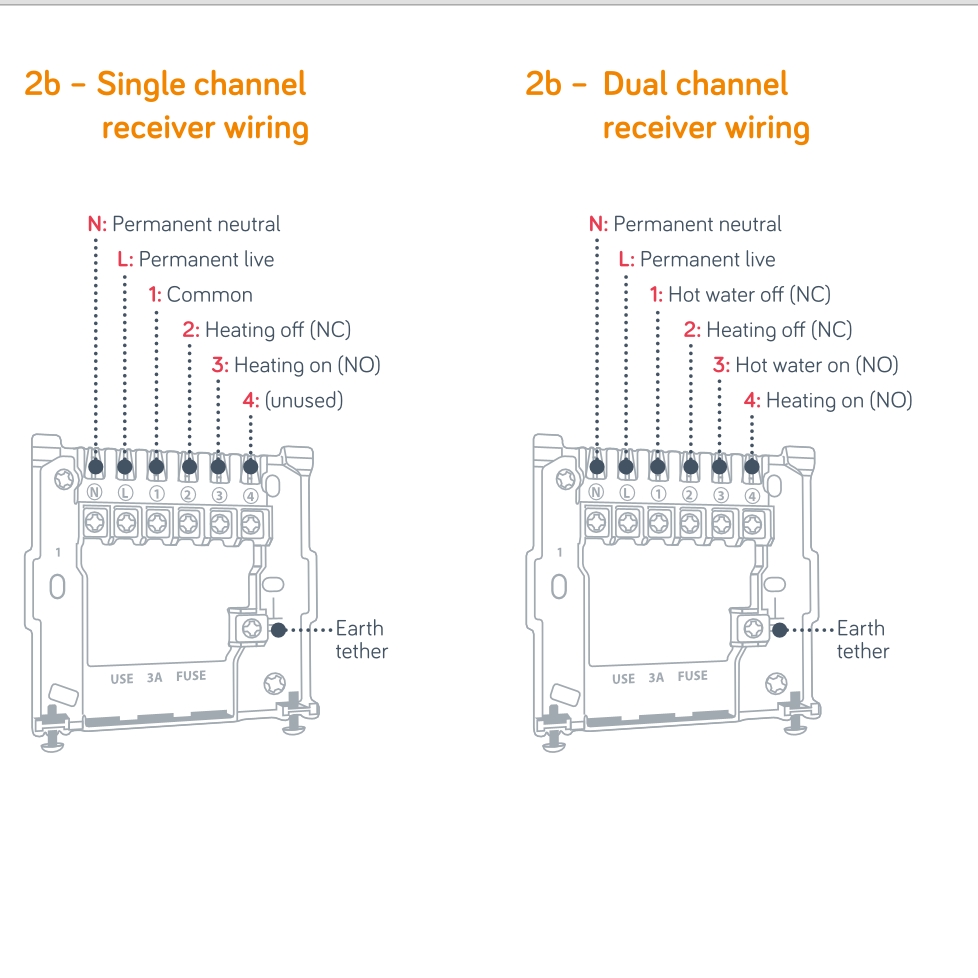 2b – Single channel receiver wiring

N: Permanent neutral
L: Permanent live
1: Common
2: Heating off (NC)
3: Heating on (NO)
4: (unused)

N L 1 2 3 4

1

Earth tether

USE 3A FUSE

2b – Dual channel receiver wiring

N: Permanent neutral
L: Permanent live
1: Hot water off (NC)
2: Heating off (NC)
3: Hot water on (NO)
4: Heating on (NO)

N L 1 2 3 4

1

Earth tether

USE 3A FUSE