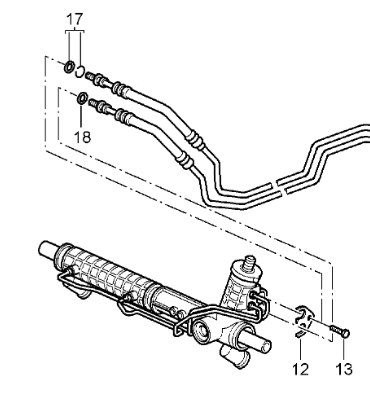 17
18
12
13