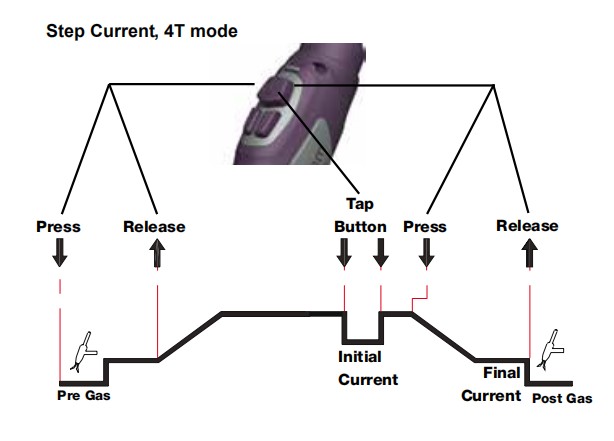 Step Current, 4T mode

Press

Release

Tap Button

Press

Release

Pre Gas

Initial Current

Final Current

Post Gas