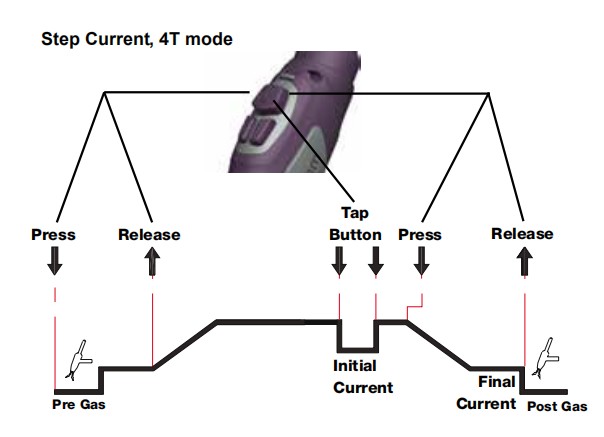 Step Current, 4T mode

Press

Release

Tap Button

Press

Release

Pre Gas

Initial Current

Final Current

Post Gas