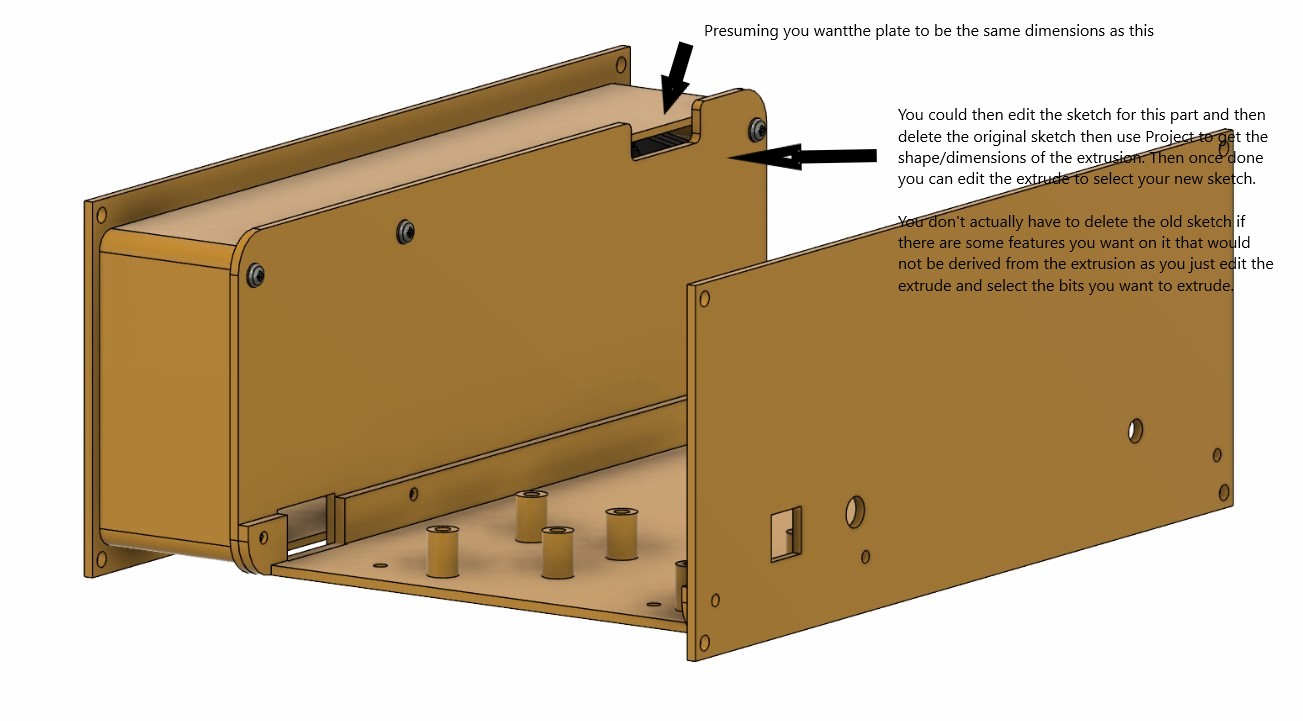 Presuming you wantthe plate to be the same dimensions as this

You could then edit the sketch for this part and then delete the original sketch then use Project to get the shape/dimensions of the extrusion. Then once done you can edit the extrude to select your new sketch.

You don't actually have to delete the old sketch if there are some features you want on it that would not be derived from the extrusion as you just edit the extrude and select the bits you want to extrude.