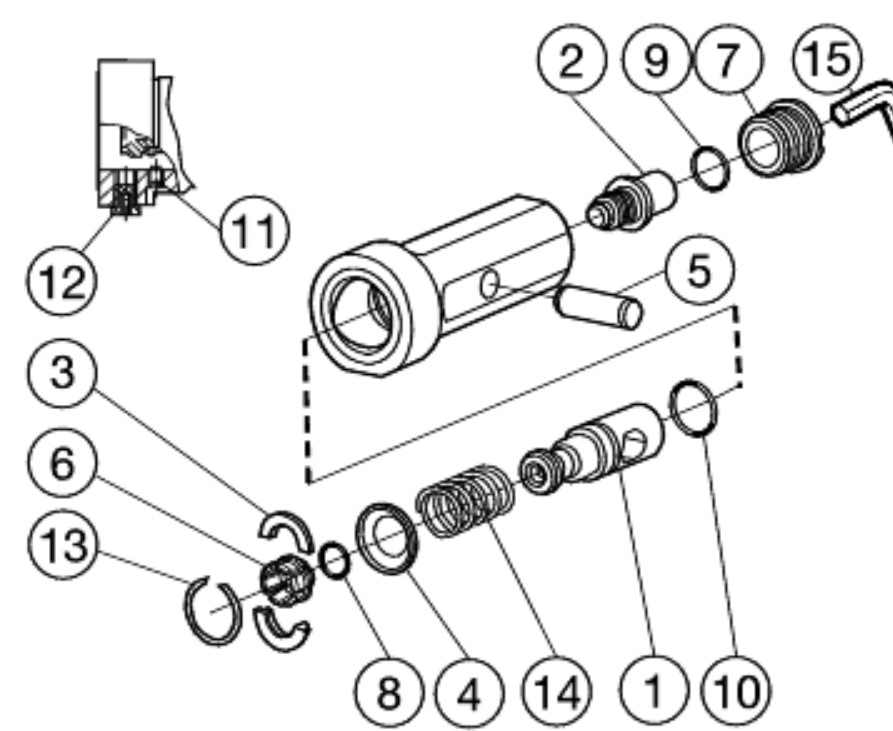 2 9 7 15
11
12
5
3
6
13
8 4 14 1 10