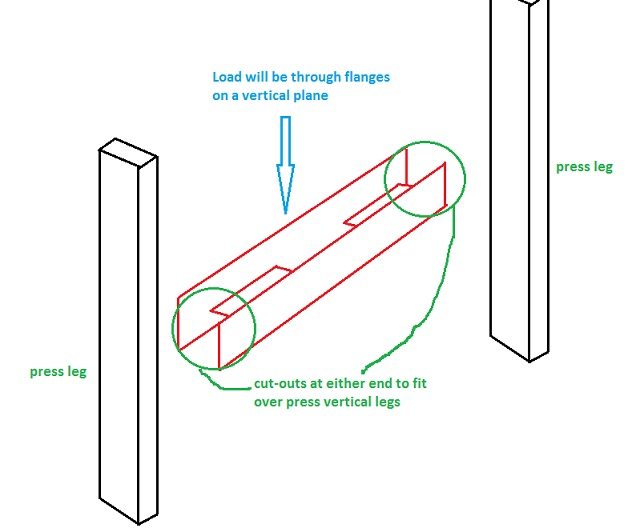 Load will be through flanges on a vertical plane

press leg

press leg

cut-outs at either end to fit over press vertical legs