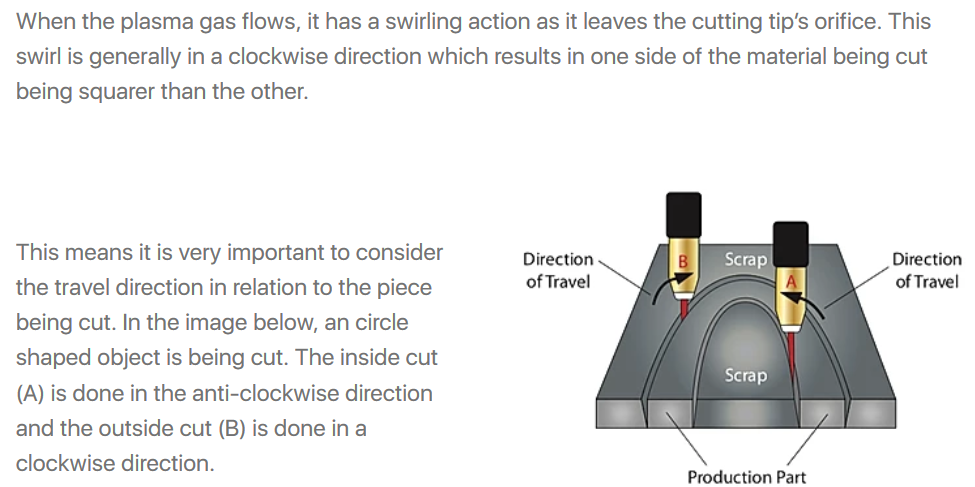 When the plasma gas flows, it has a swirling action as it leaves the cutting tip's orifice. This swirl is generally in a clockwise direction which results in one side of the material being cut being squarer than the other.

This means it is very important to consider the travel direction in relation to the piece being cut. In the image below, an circle shaped object is being cut. The inside cut (A) is done in the anti-clockwise direction and the outside cut (B) is done in a clockwise direction.

Direction of Travel

B

Scrap

A

Direction of Travel

Scrap

Production Part