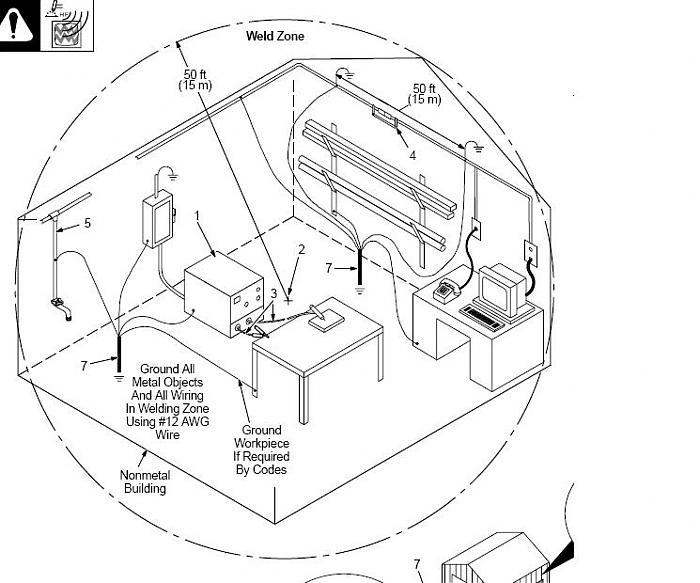 HF

Weld Zone

50 ft
(15 m)

50 ft
(15 m)

4

5

1

2

3

7

7

Ground All Metal Objects And All Wiring In Welding Zone Using #12 AWG Wire

Ground Workpiece If Required By Codes

Nonmetal Building

7