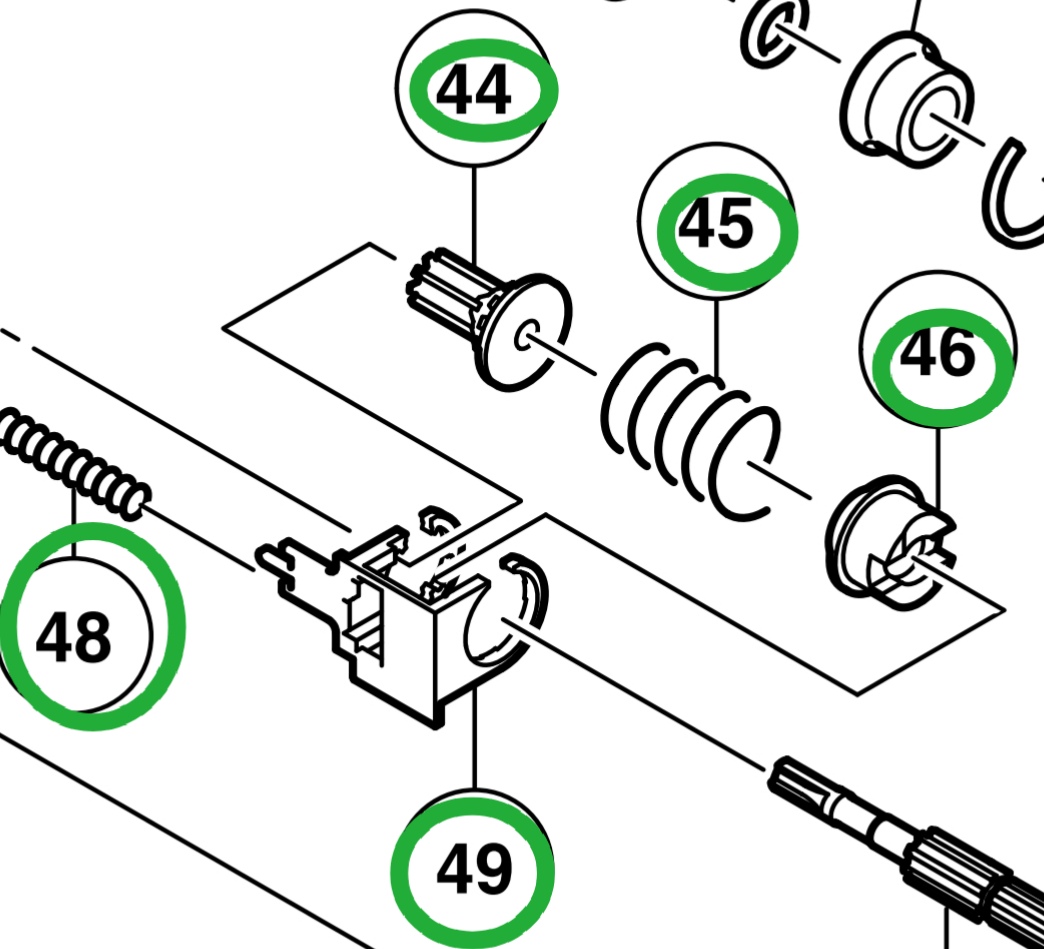 44
45
46
48
49