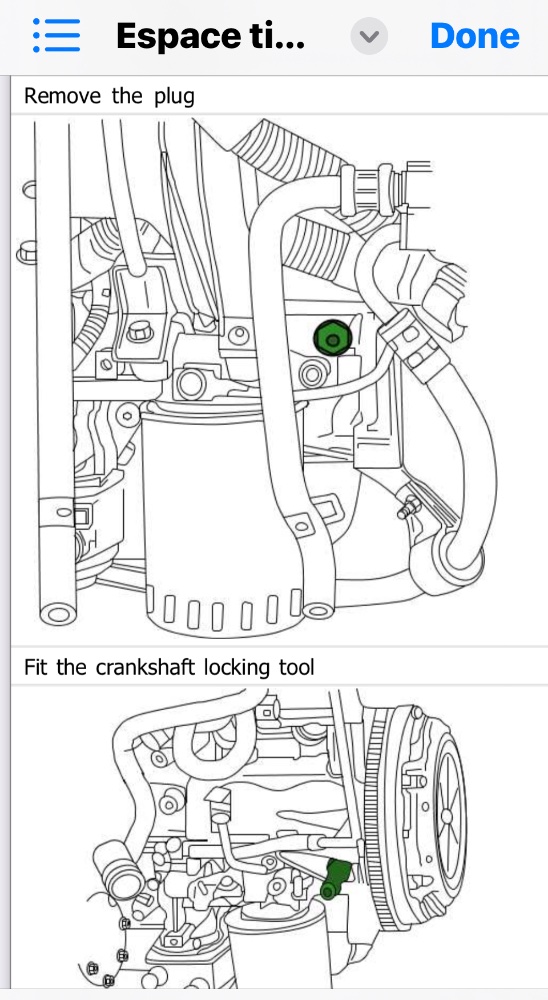 Espace ti...

Done

Remove the plug

Fit the crankshaft locking tool