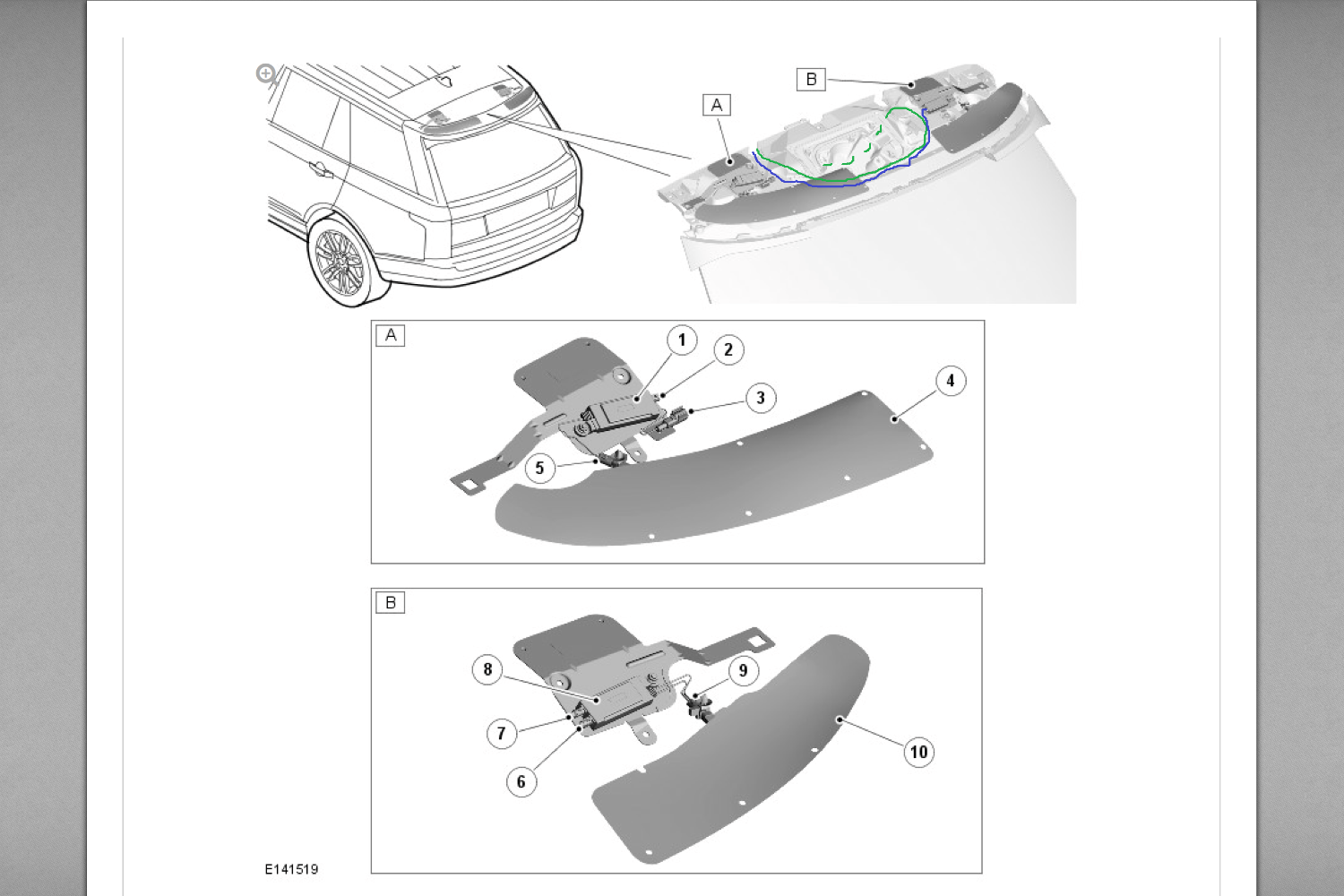 B
A
A
1
2
3
4
5
B
8
9
7
6
10
E141519