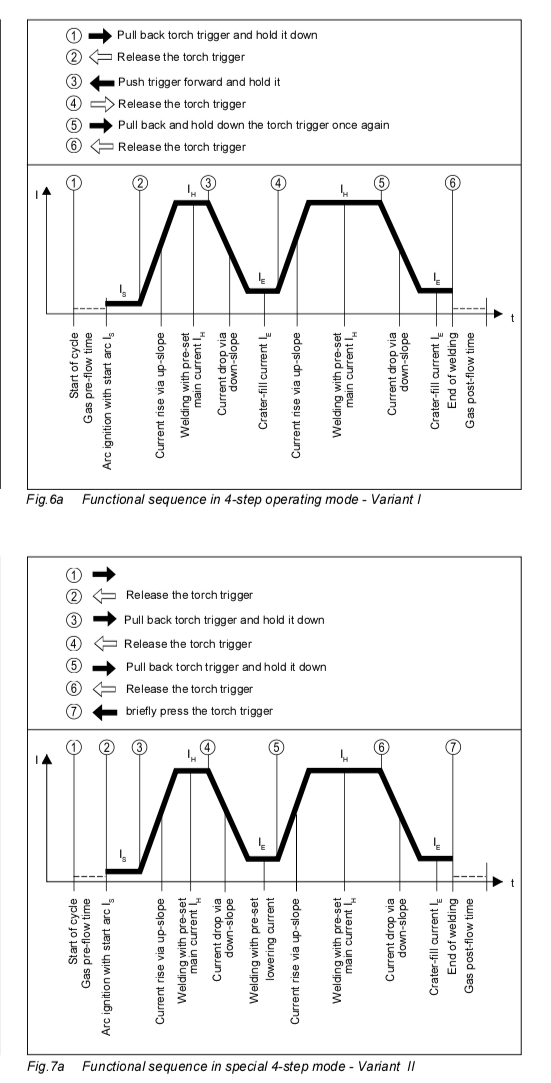 ① Pull back torch trigger and hold it down
② Release the torch trigger
③ Push trigger forward and hold it
④ Release the torch trigger
⑤ Pull back and hold down the torch trigger once again
⑥ Release the torch trigger

I ① ② $I_H$ ③ ④ $I_H$ ⑤ ⑥
$I_S$ $I_E$ $I_E$
t

Start of cycle
Gas pre-flow time
Arc ignition with start arc $I_S$
Current rise via up-slope
Welding with pre-set main current $I_H$
Current drop via down-slope
Crater-fill current $I_E$
Current rise via up-slope
Welding with pre-set main current $I_H$
Current drop via down-slope
Crater-fill current $I_E$
End of welding
Gas post-flow time

Fig.6a Functional sequence in 4-step operating mode - Variant I

①
② Release the torch trigger
③ Pull back torch trigger and hold it down
④ Release the torch trigger
⑤ Pull back torch trigger and hold it down
⑥ Release the torch trigger
⑦ briefly press the torch trigger

I ① ② ③ $I_H$ ④ ⑤ $I_H$ ⑥ ⑦
$I_S$ $I_E$ $I_E$
t

Start of cycle
Gas pre-flow time
Arc ignition with start arc $I_S$
Current rise via up-slope
Welding with pre-set main current $I_H$
Current drop via down-slope
Welding with pre-set lowering current
Current rise via up-slope
Welding with pre-set main current $I_H$
Current drop via down-slope
Crater-fill current $I_E$
End of welding
Gas post-flow time

Fig.7a Functional sequence in special 4-step mode - Variant II