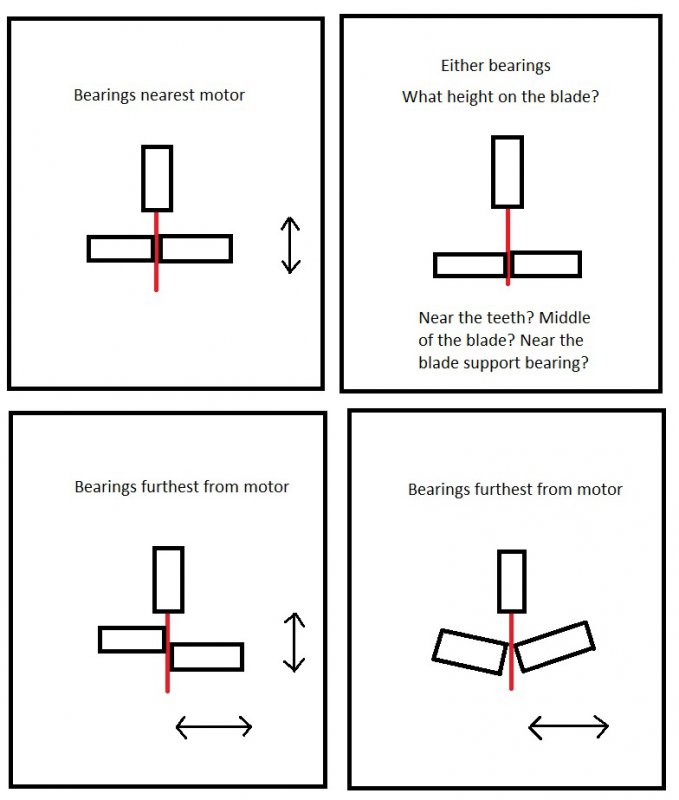 Bearings nearest motor

Either bearings

What height on the blade?

Near the teeth? Middle of the blade? Near the blade support bearing?

Bearings furthest from motor

Bearings furthest from motor