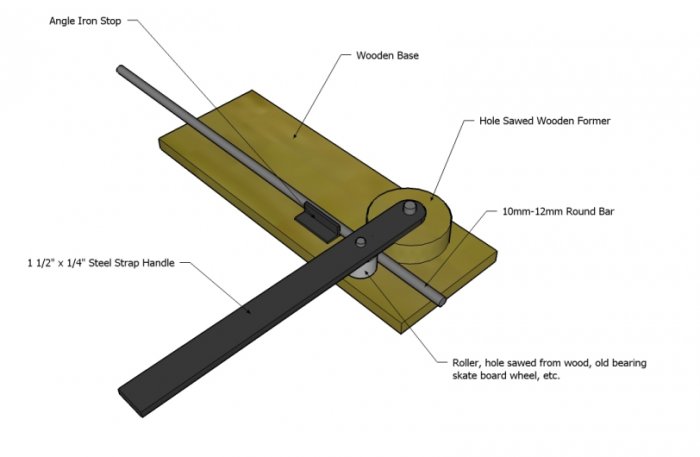 Angle Iron Stop

Wooden Base

Hole Sawed Wooden Former

10mm-12mm Round Bar

1 1/2" x 1/4" Steel Strap Handle

Roller, hole sawed from wood, old bearing skate board wheel, etc.