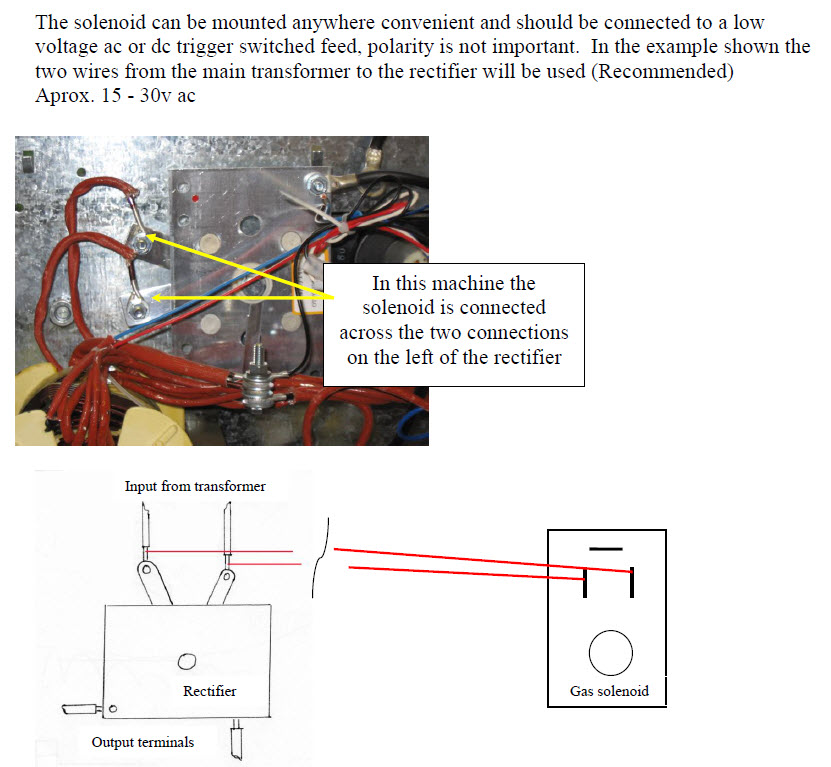 The solenoid can be mounted anywhere convenient and should be connected to a low voltage ac or dc trigger switched feed, polarity is not important. In the example shown the two wires from the main transformer to the rectifier will be used (Recommended) Aprox. 15 - 30v ac

In this machine the solenoid is connected across the two connections on the left of the rectifier

Input from transformer

Rectifier

Output terminals

Gas solenoid