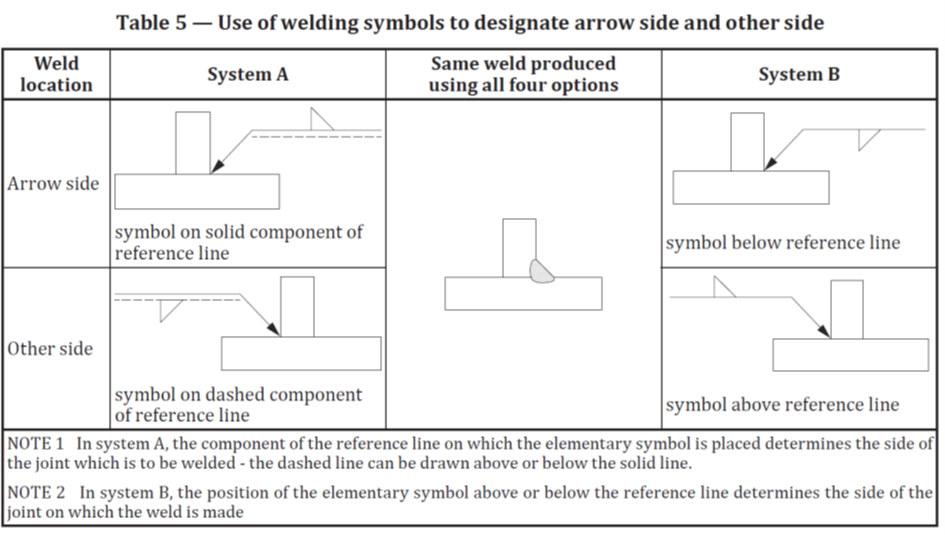 Table 5 — Use of welding symbols to designate arrow side and other side

| Weld location | System A | Same weld produced using all four options | System B |
|---|---|---|---|
| Arrow side | symbol on solid component of reference line | | symbol below reference line |
| Other side | symbol on dashed component of reference line | | symbol above reference line |

NOTE 1 In system A, the component of the reference line on which the elementary symbol is placed determines the side of the joint which is to be welded - the dashed line can be drawn above or below the solid line.

NOTE 2 In system B, the position of the elementary symbol above or below the reference line determines the side of the joint on which the weld is made