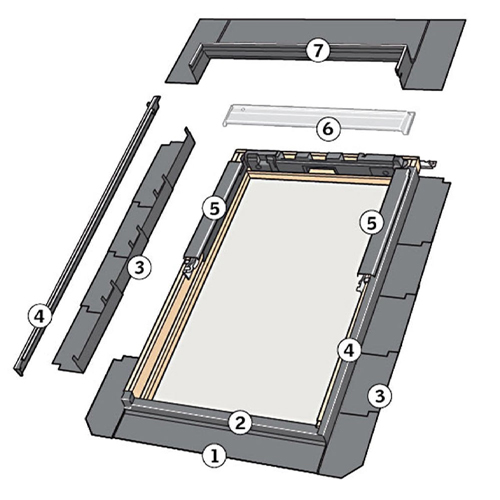 7
6
5
5
3
4
4
3
2
1