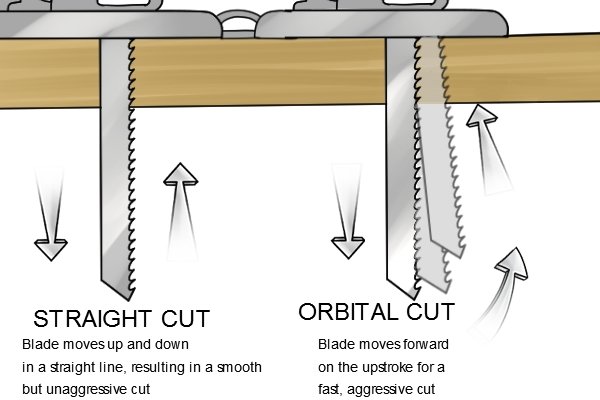 STRAIGHT CUT
Blade moves up and down in a straight line, resulting in a smooth but unaggressive cut

ORBITAL CUT
Blade moves forward on the upstroke for a fast, aggressive cut