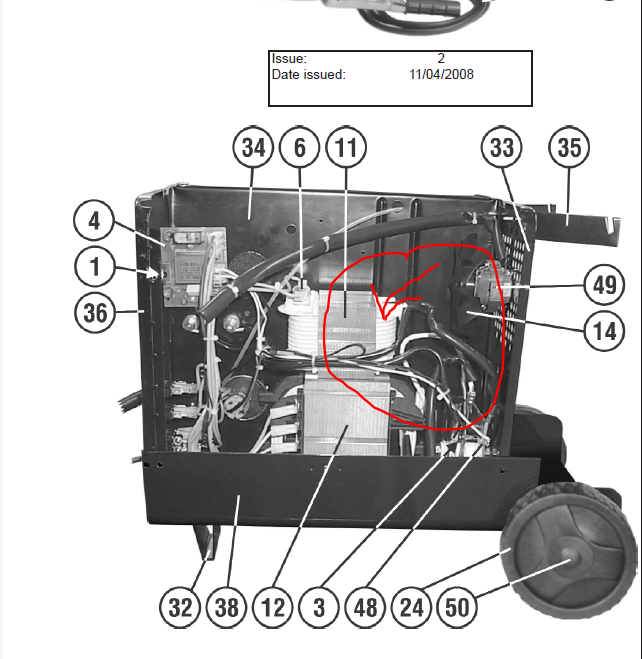 Issue: 2
Date issued: 11/04/2008

34
6
11
33
35
4
1
36
49
14
32
38
12
3
48
24
50