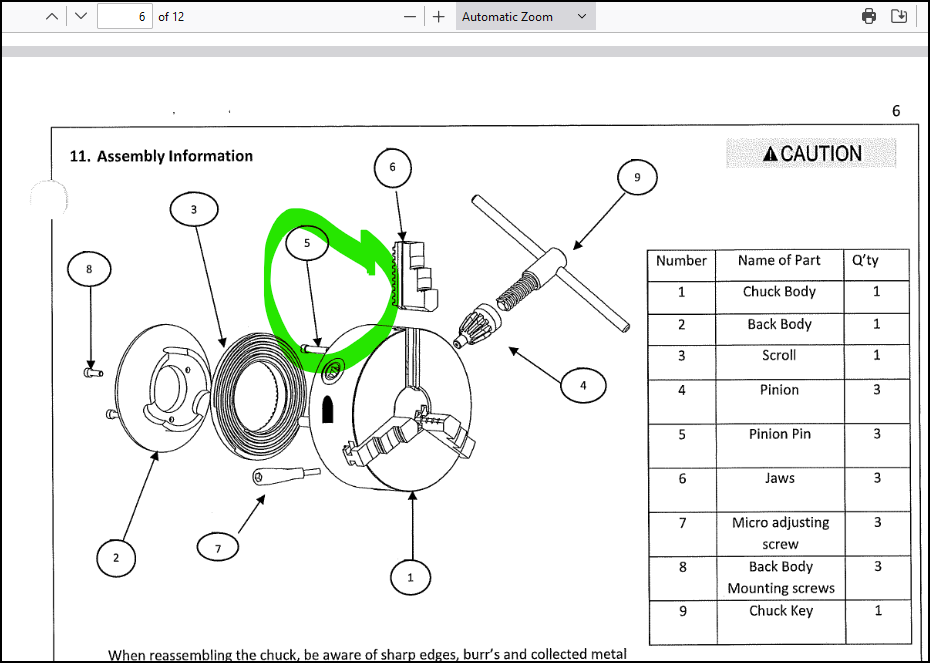 6 of 12
Automatic Zoom

6

11. Assembly Information

CAUTION

6
9
3
5
8
4
2
7
1

| Number | Name of Part | Q'ty |
|---|---|---|
| 1 | Chuck Body | 1 |
| 2 | Back Body | 1 |
| 3 | Scroll | 1 |
| 4 | Pinion | 3 |
| 5 | Pinion Pin | 3 |
| 6 | Jaws | 3 |
| 7 | Micro adjusting screw | 3 |
| 8 | Back Body Mounting screws | 3 |
| 9 | Chuck Key | 1 |

When reassembling the chuck, be aware of sharp edges, burr's and collected metal