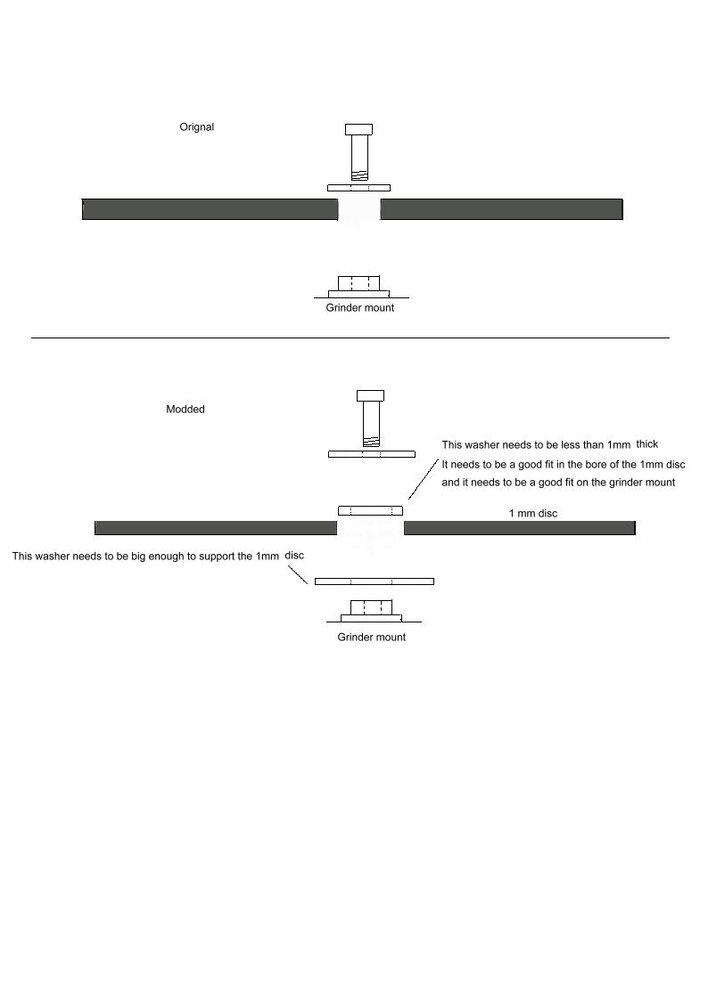 Orignal

Grinder mount

Modded

This washer needs to be less than 1mm thick
It needs to be a good fit in the bore of the 1mm disc
and it needs to be a good fit on the grinder mount

1 mm disc

This washer needs to be big enough to support the 1mm disc

Grinder mount