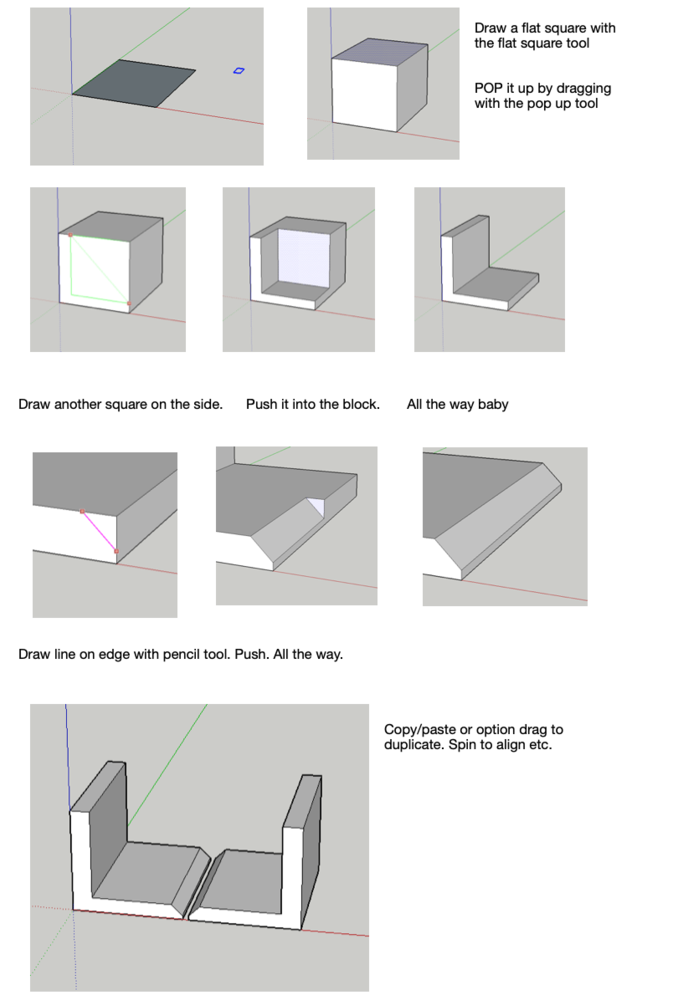 Draw a flat square with the flat square tool

POP it up by dragging with the pop up tool

Draw another square on the side. Push it into the block. All the way baby

Draw line on edge with pencil tool. Push. All the way.

Copy/paste or option drag to duplicate. Spin to align etc.