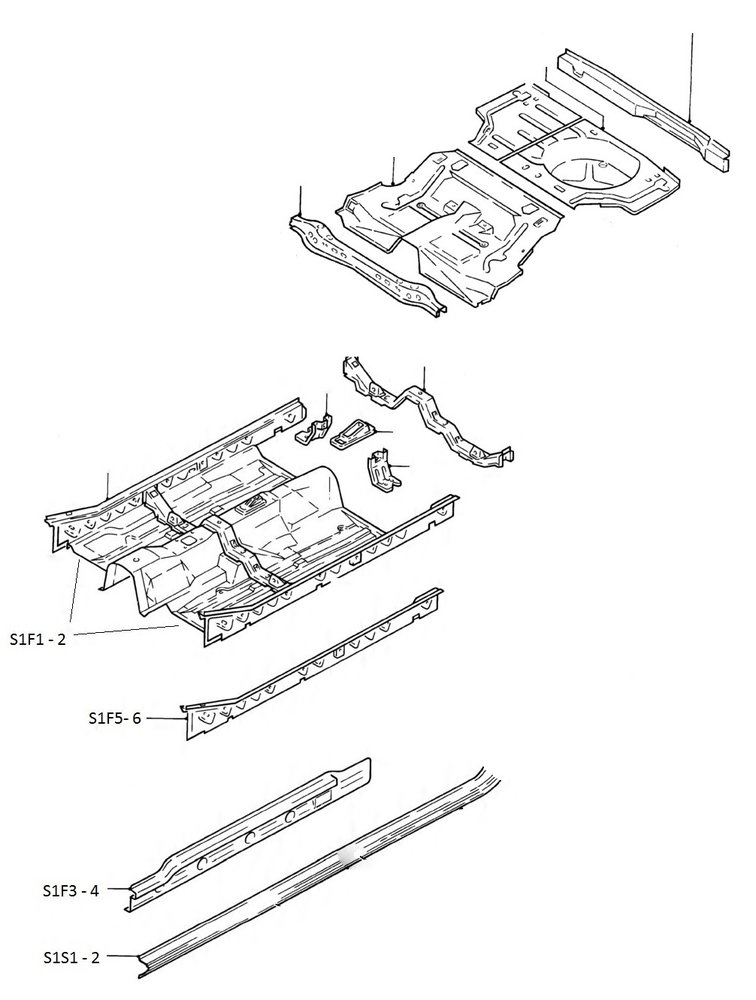 S1F1 - 2

S1F5- 6

S1F3 - 4

S1S1 - 2