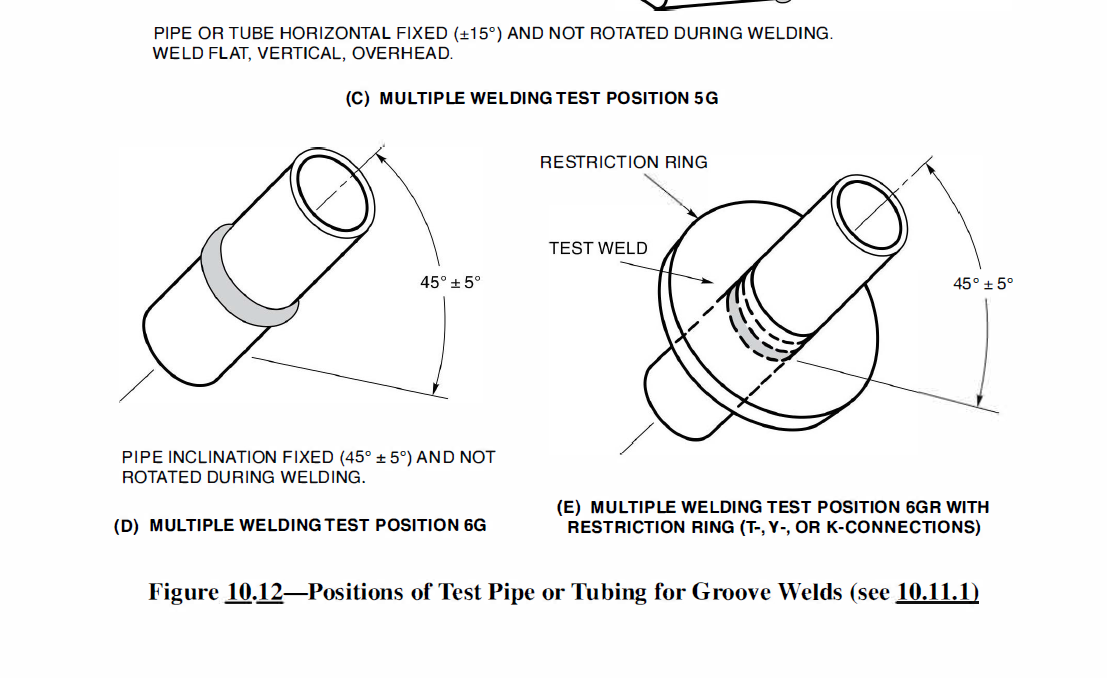 PIPE OR TUBE HORIZONTAL FIXED (±15°) AND NOT ROTATED DURING WELDING. WELD FLAT, VERTICAL, OVERHEAD.

(C) MULTIPLE WELDING TEST POSITION 5G

45° ± 5°

PIPE INCLINATION FIXED (45° ± 5°) AND NOT ROTATED DURING WELDING.

(D) MULTIPLE WELDING TEST POSITION 6G

RESTRICTION RING

TEST WELD

45° ± 5°

(E) MULTIPLE WELDING TEST POSITION 6GR WITH RESTRICTION RING (T-, Y-, OR K-CONNECTIONS)

Figure 10.12—Positions of Test Pipe or Tubing for Groove Welds (see 10.11.1)