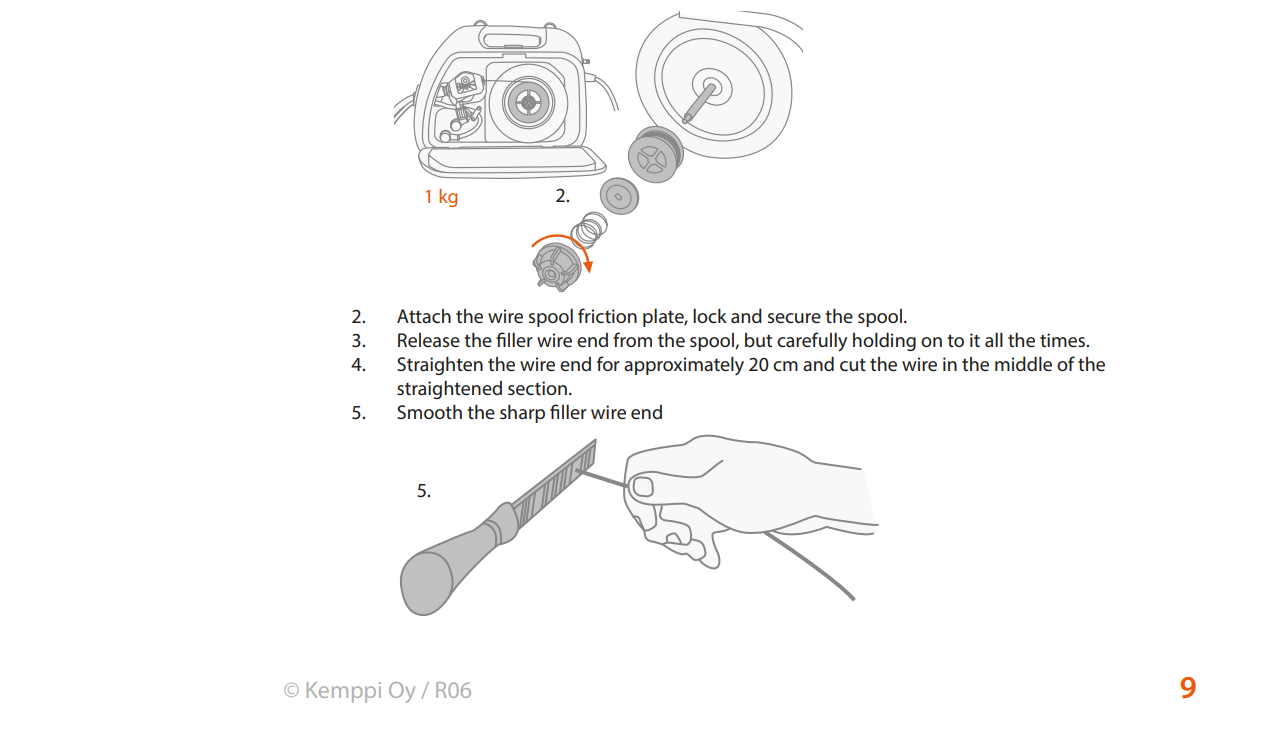 1 kg

2.

2. Attach the wire spool friction plate, lock and secure the spool.
3. Release the filler wire end from the spool, but carefully holding on to it all the times.
4. Straighten the wire end for approximately 20 cm and cut the wire in the middle of the straightened section.
5. Smooth the sharp filler wire end

5.

© Kemppi Oy / R06

9