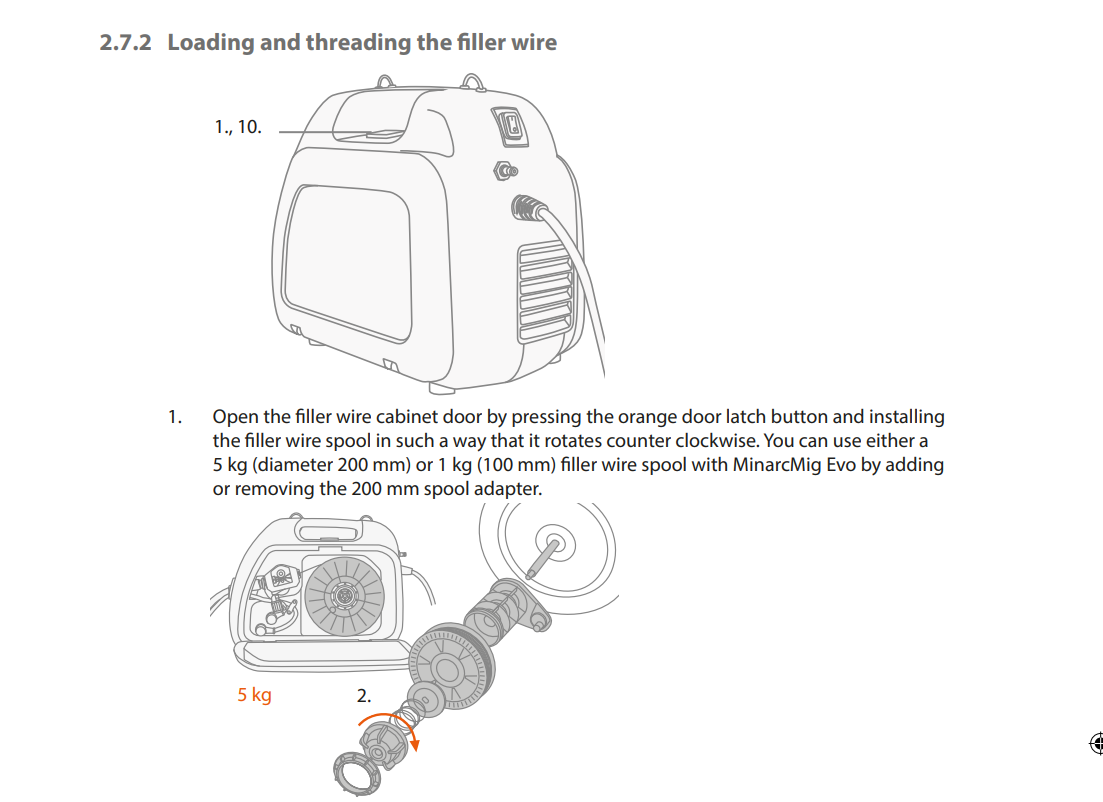 2.7.2 Loading and threading the filler wire

1., 10.

1. Open the filler wire cabinet door by pressing the orange door latch button and installing the filler wire spool in such a way that it rotates counter clockwise. You can use either a 5 kg (diameter 200 mm) or 1 kg (100 mm) filler wire spool with MinarcMig Evo by adding or removing the 200 mm spool adapter.

5 kg

2.