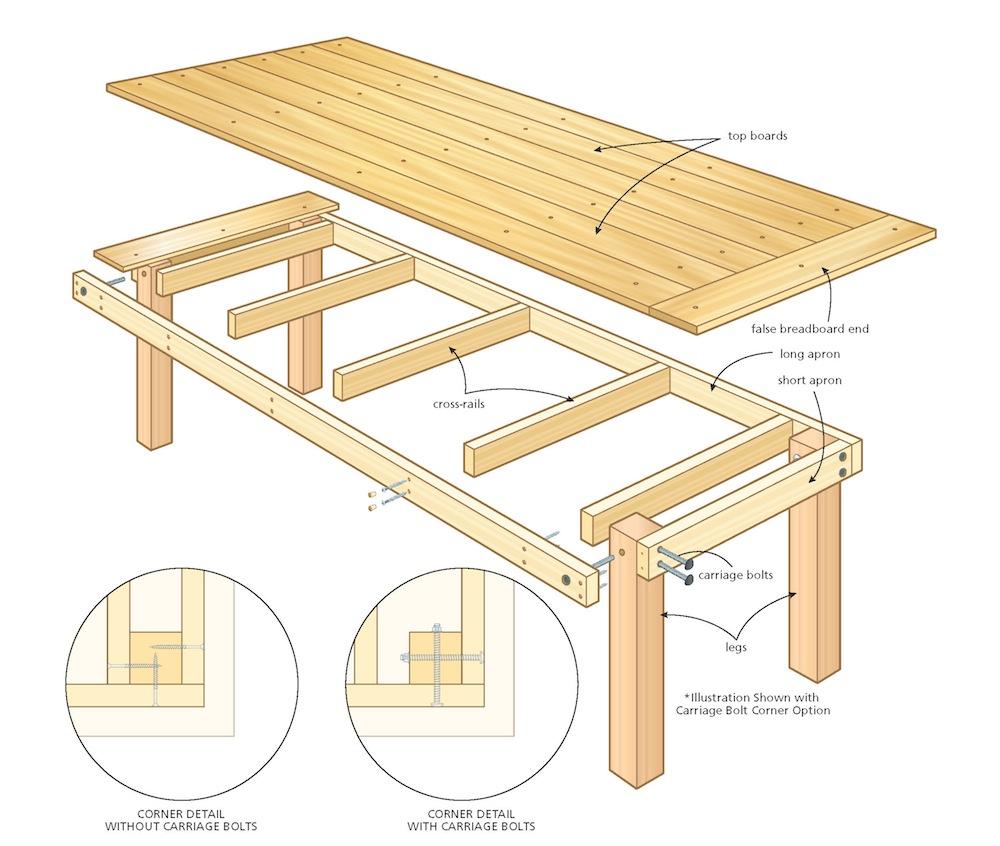 top boards

false breadboard end

long apron

short apron

cross-rails

carriage bolts

legs

*Illustration Shown with Carriage Bolt Corner Option

CORNER DETAIL WITHOUT CARRIAGE BOLTS

CORNER DETAIL WITH CARRIAGE BOLTS