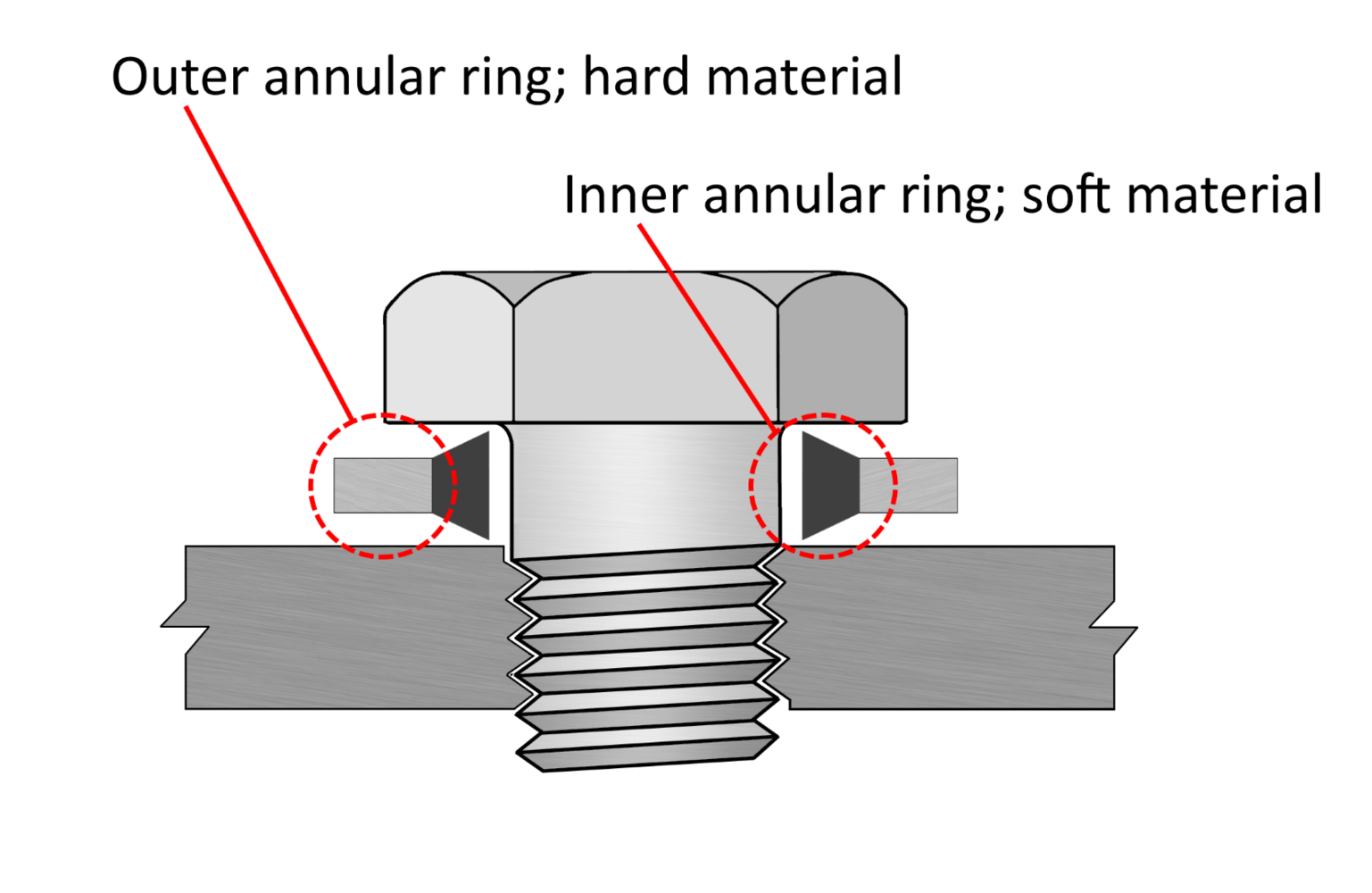 Outer annular ring; hard material

Inner annular ring; soft material