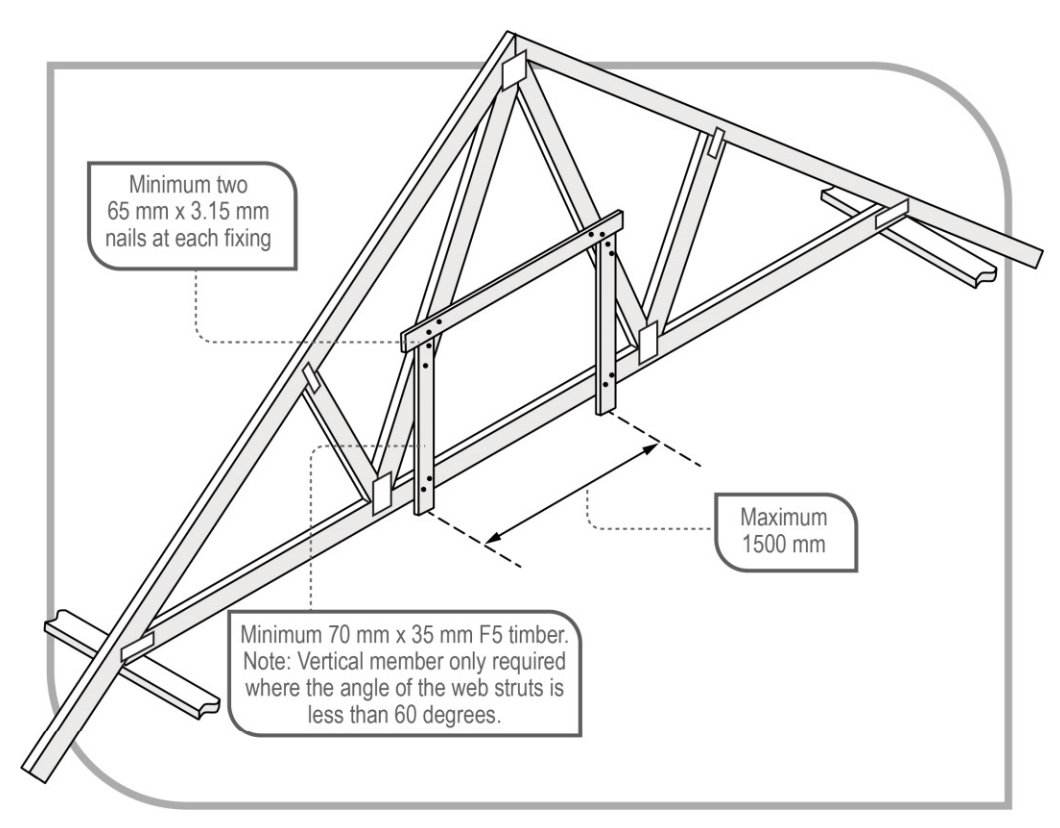 Minimum two 65 mm x 3.15 mm nails at each fixing

Maximum 1500 mm

Minimum 70 mm x 35 mm F5 timber. Note: Vertical member only required where the angle of the web struts is less than 60 degrees.