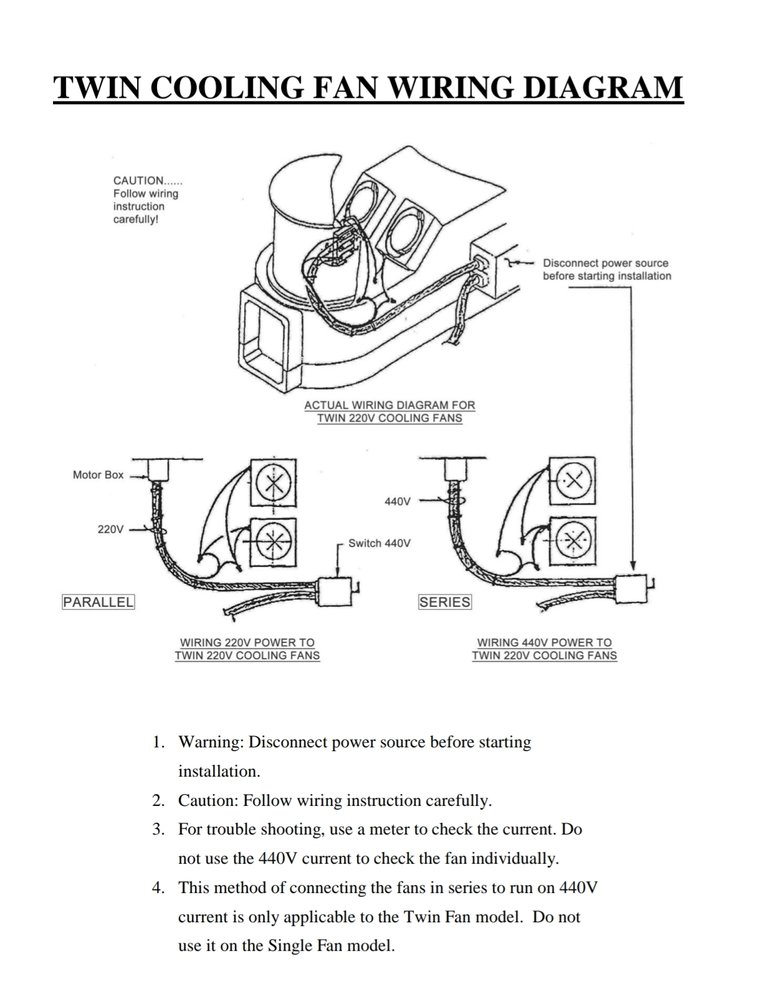 TWIN COOLING FAN WIRING DIAGRAM

CAUTION...... Follow wiring instruction carefully!

Disconnect power source before starting installation

ACTUAL WIRING DIAGRAM FOR TWIN 220V COOLING FANS

Motor Box

220V

Switch 440V

PARALLEL

WIRING 220V POWER TO TWIN 220V COOLING FANS

440V

SERIES

WIRING 440V POWER TO TWIN 220V COOLING FANS

1. Warning: Disconnect power source before starting installation.
2. Caution: Follow wiring instruction carefully.
3. For trouble shooting, use a meter to check the current. Do not use the 440V current to check the fan individually.
4. This method of connecting the fans in series to run on 440V current is only applicable to the Twin Fan model. Do not use it on the Single Fan model.