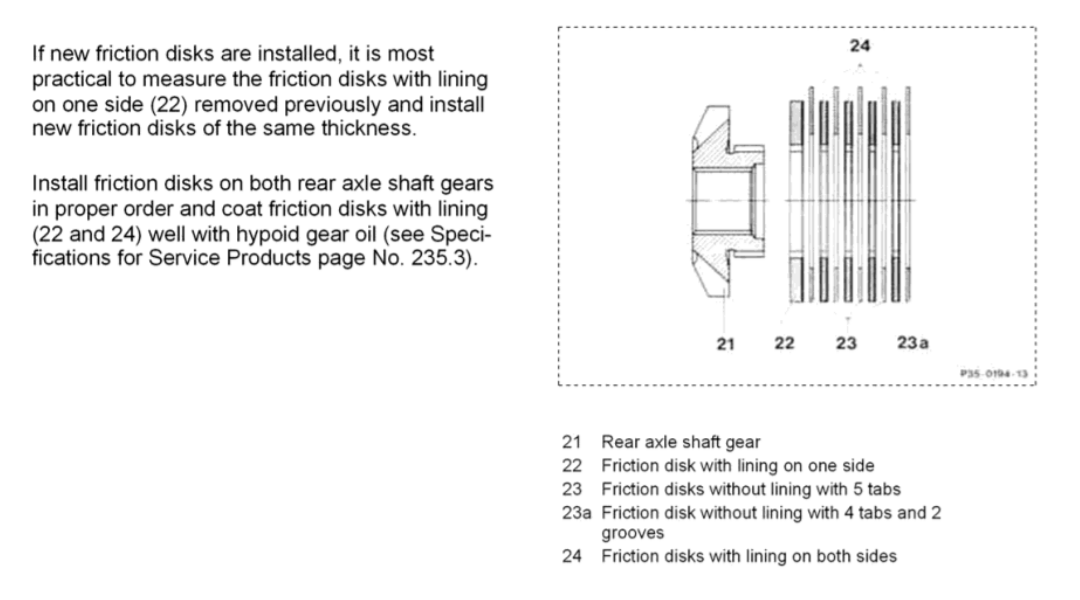 If new friction disks are installed, it is most practical to measure the friction disks with lining on one side (22) removed previously and install new friction disks of the same thickness.

Install friction disks on both rear axle shaft gears in proper order and coat friction disks with lining (22 and 24) well with hypoid gear oil (see Specifications for Service Products page No. 235.3).

24

21 22 23 23a

P35-0194-13

21 Rear axle shaft gear
22 Friction disk with lining on one side
23 Friction disks without lining with 5 tabs
23a Friction disk without lining with 4 tabs and 2 grooves
24 Friction disks with lining on both sides